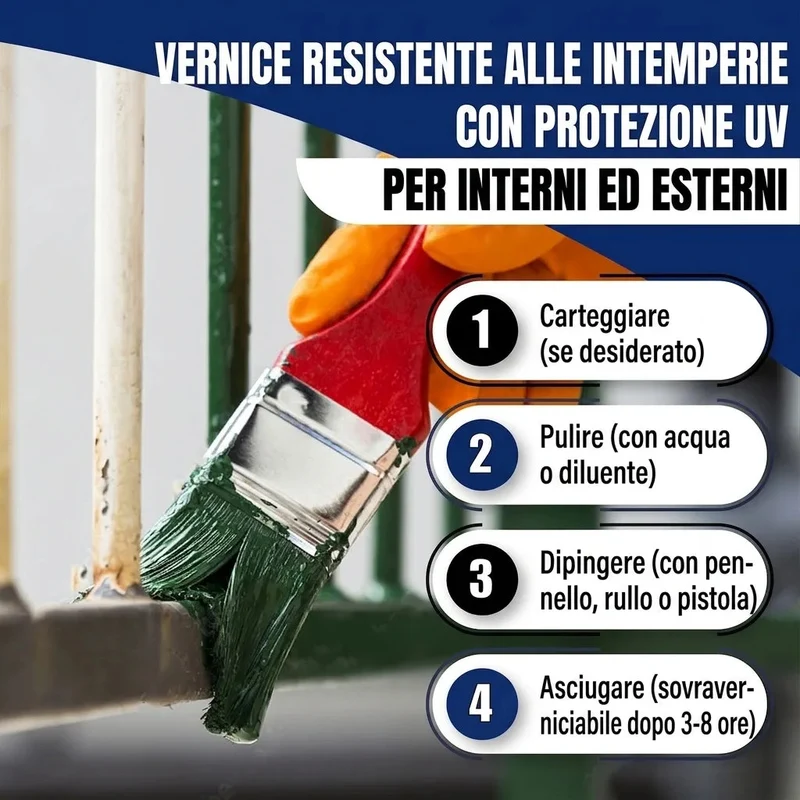 VERNICE RESISTENTE ALLE INTEMPERIE CON PROTEZIONE UV

PER INTERNI ED ESTERNI

1 Carteggiare (se desiderato)

2 Pulire (con acqua o diluente)

3 Dipingere (con pennello, rullo o pistola)

4 Asciugare (sovraverniciabile dopo 3-8 ore)